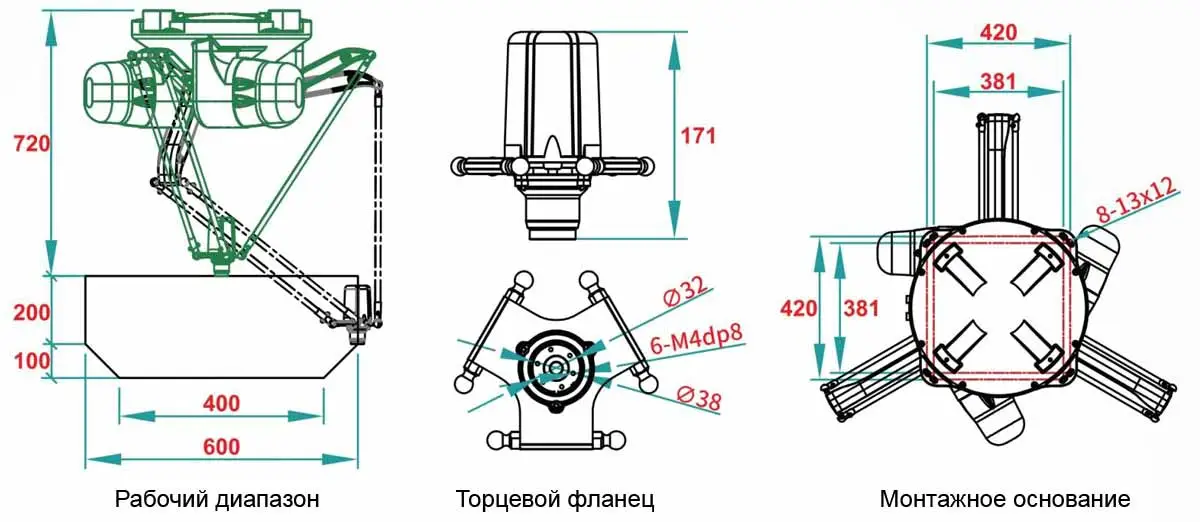 720

200

100

400

600

Рабочий диапазон

171

Ø32

6-M4dp8

Ø38

Торцевой фланец

420

381

8-13x12

420

381

Монтажное основание